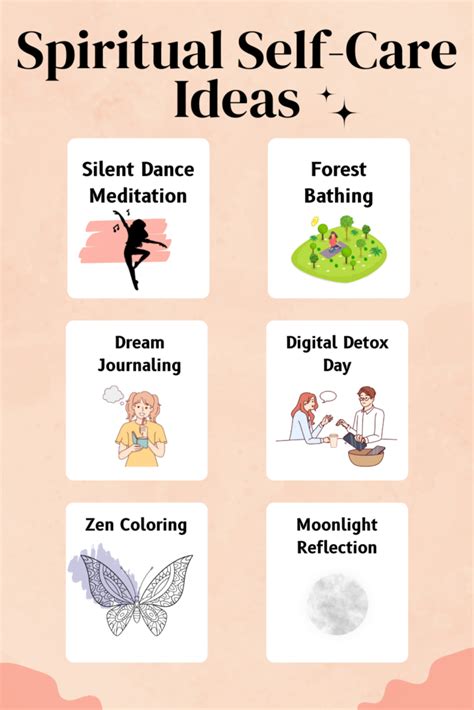 Spiritual Self-Care Ideas

Silent Dance Meditation

Forest Bathing

Dream Journaling

Digital Detox Day

Zen Coloring

Moonlight Reflection